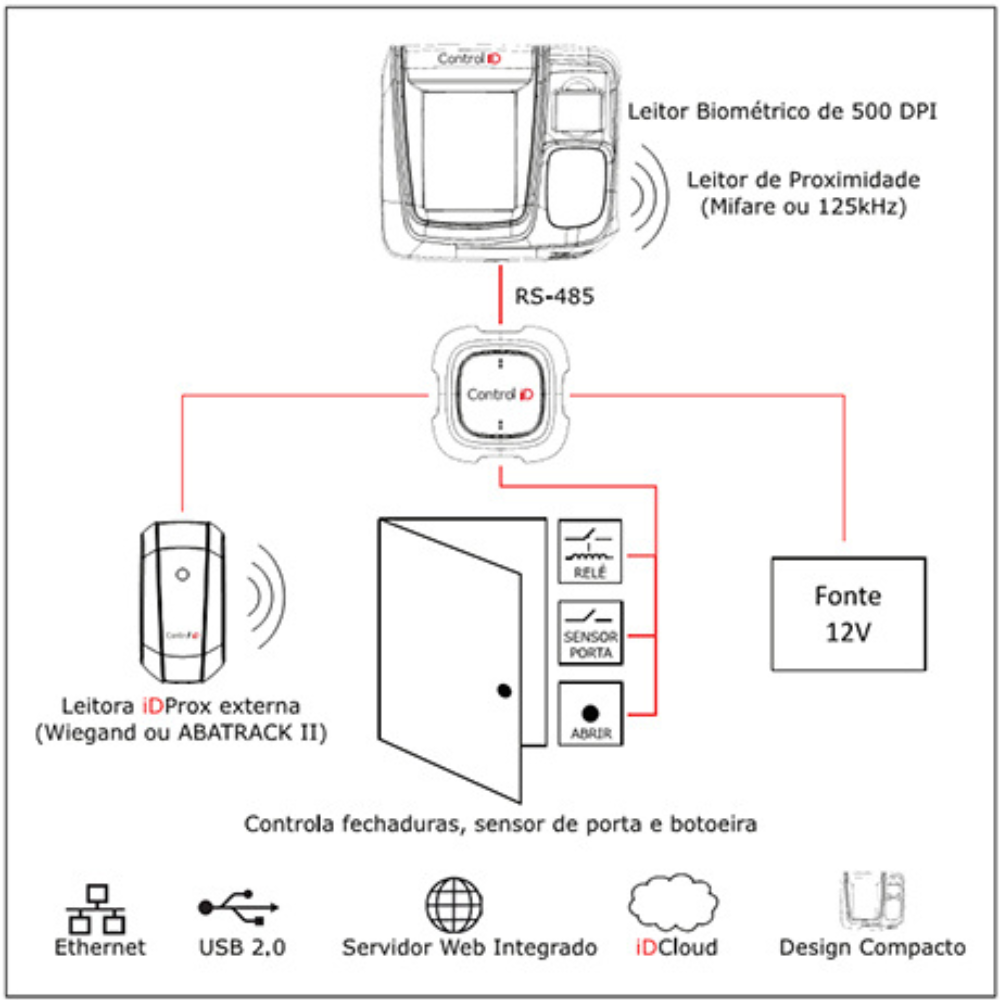 Control iD

Leitor Biométrico de 500 DPI

Leitor de Proximidade (Mifare ou 125kHz)

RS-485

Control iD

Control iD

Leitora iDProx externa (Wiegand ou ABATRACK II)

RELÉ

SENSOR PORTA

ABRIR

Fonte 12V

Controla fechaduras, sensor de porta e botoeira

Ethernet

USB 2.0

Servidor Web Integrado

iDCloud

Design Compacto